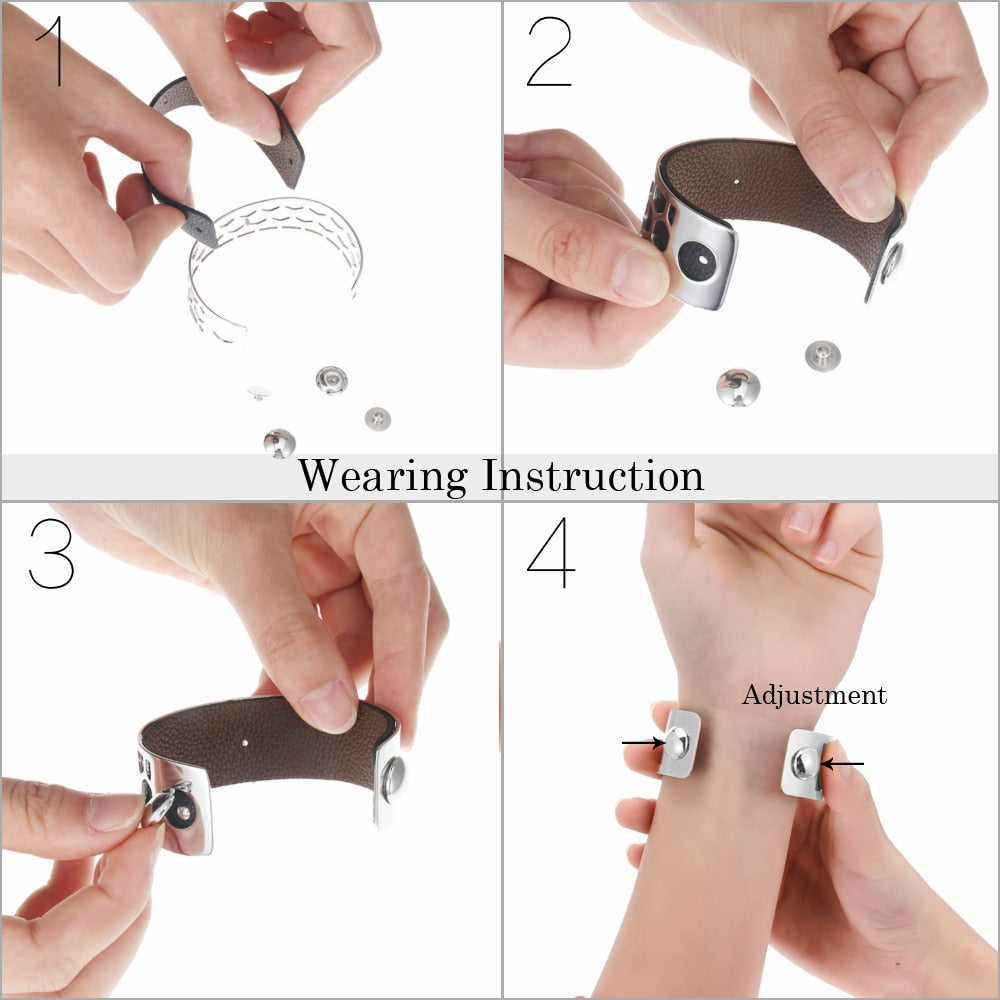 1

2

Wearing Instruction

3

4

Adjustment